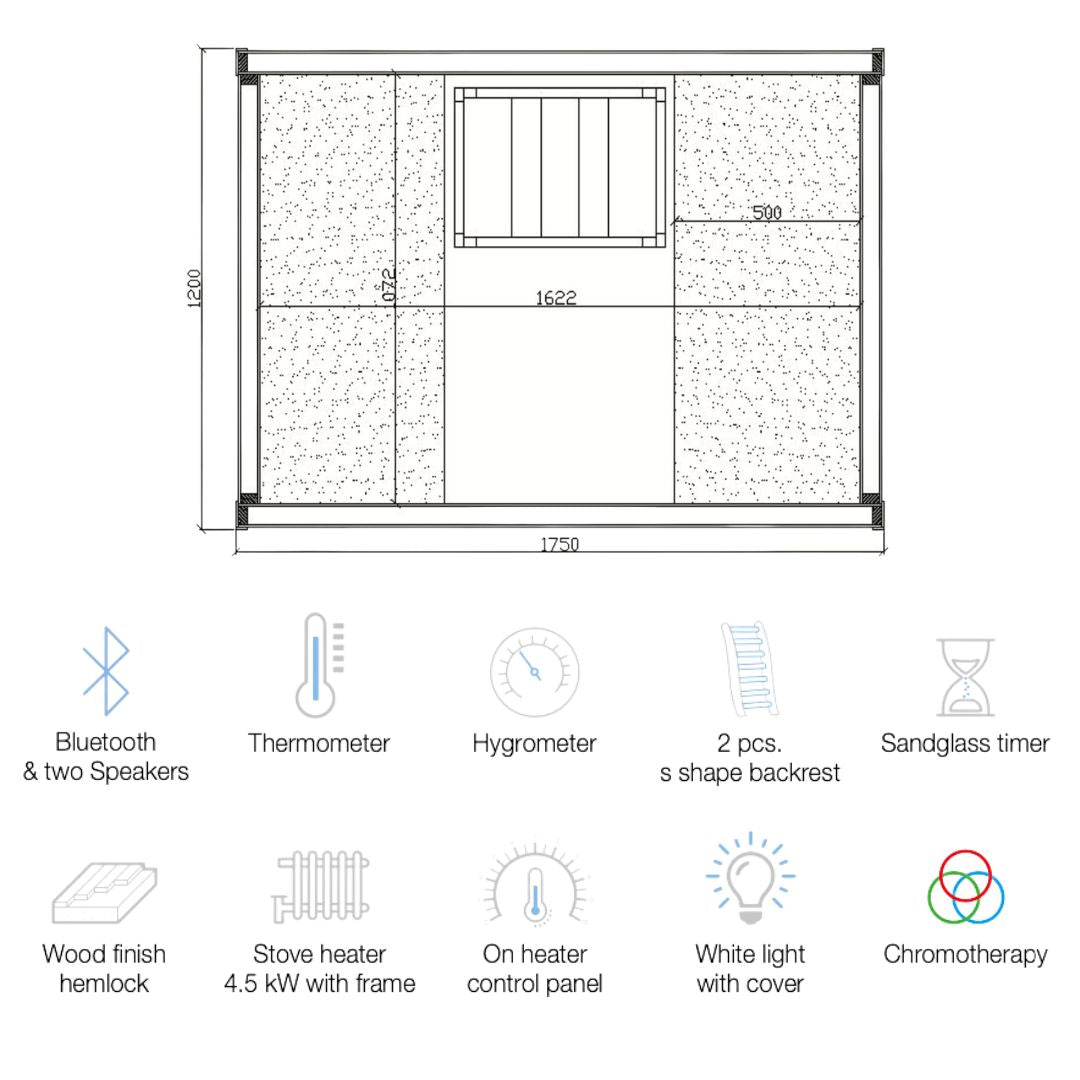 1200

072

500

1622

1750

Bluetooth & two Speakers

Thermometer

Hygrometer

2 pcs. s shape backrest

Sandglass timer

Wood finish hemlock

Stove heater 4.5 kW with frame

On heater control panel

White light with cover

Chromotherapy